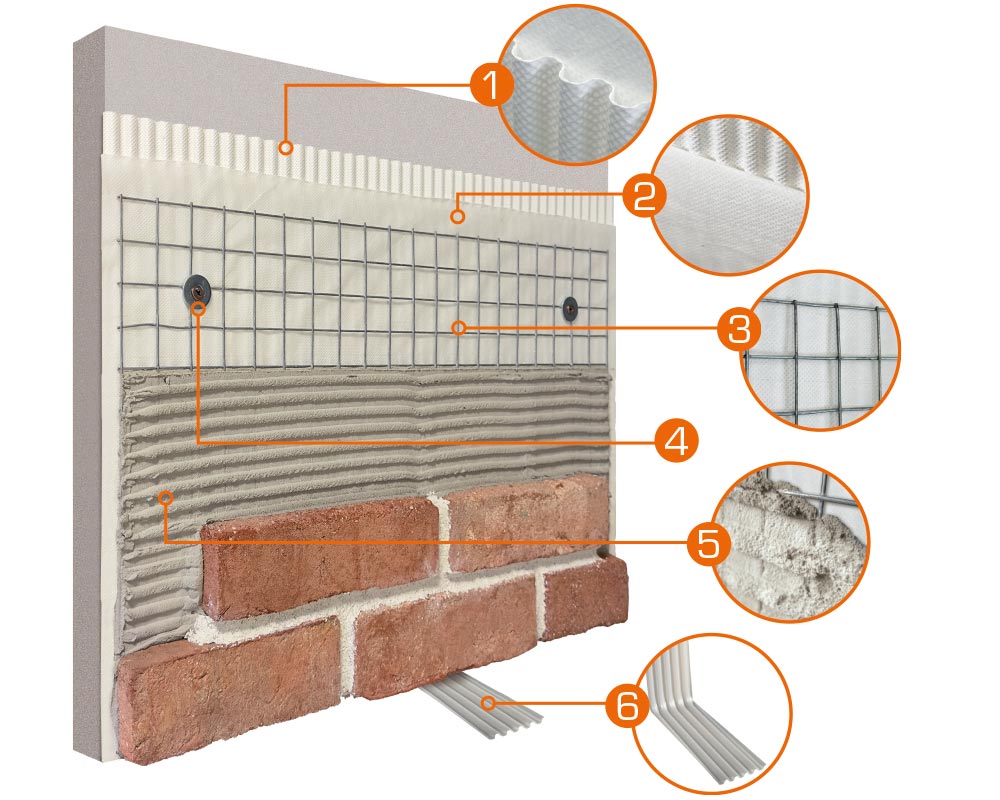 1
2
3
4
5
6