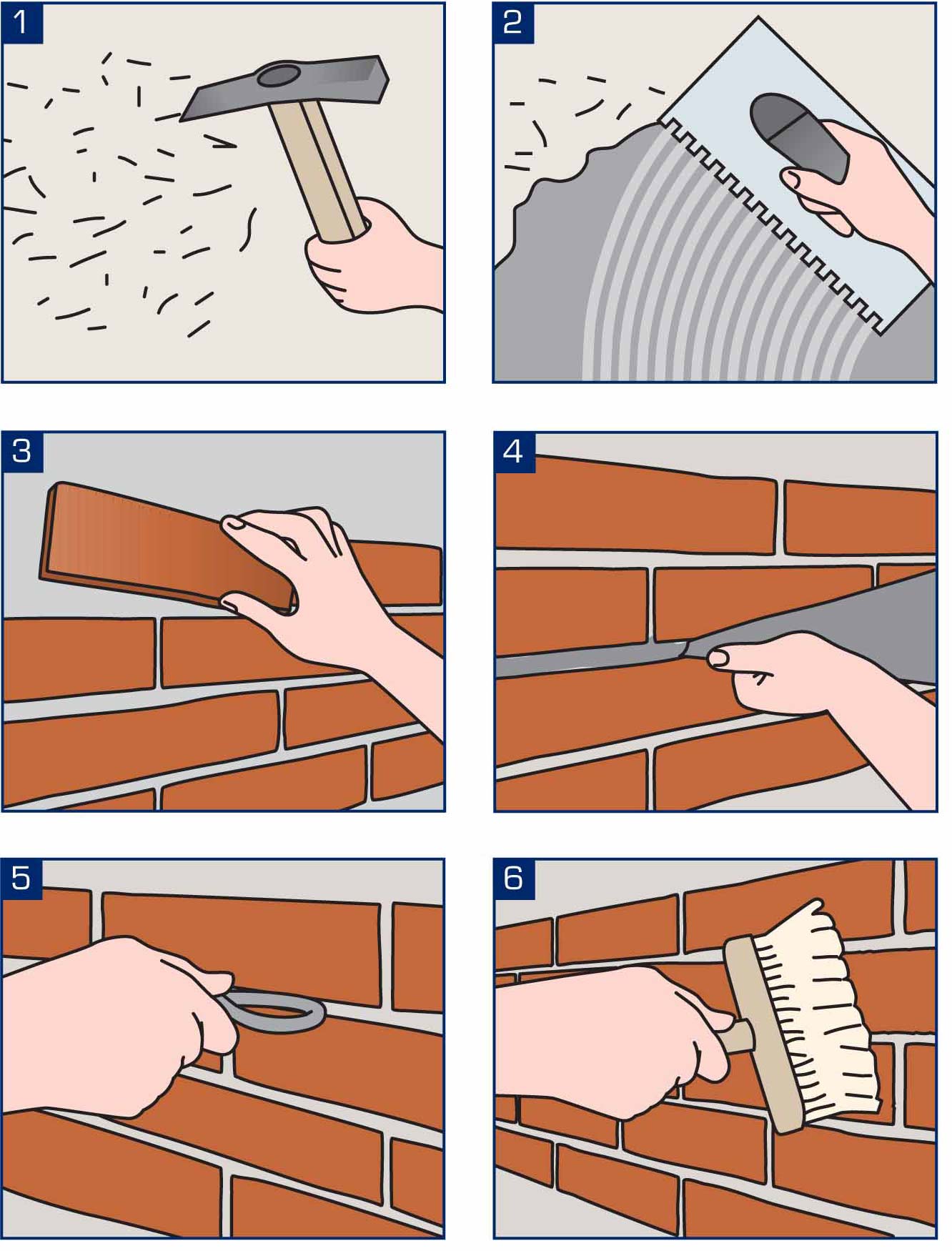 1

2

3

4

5

6