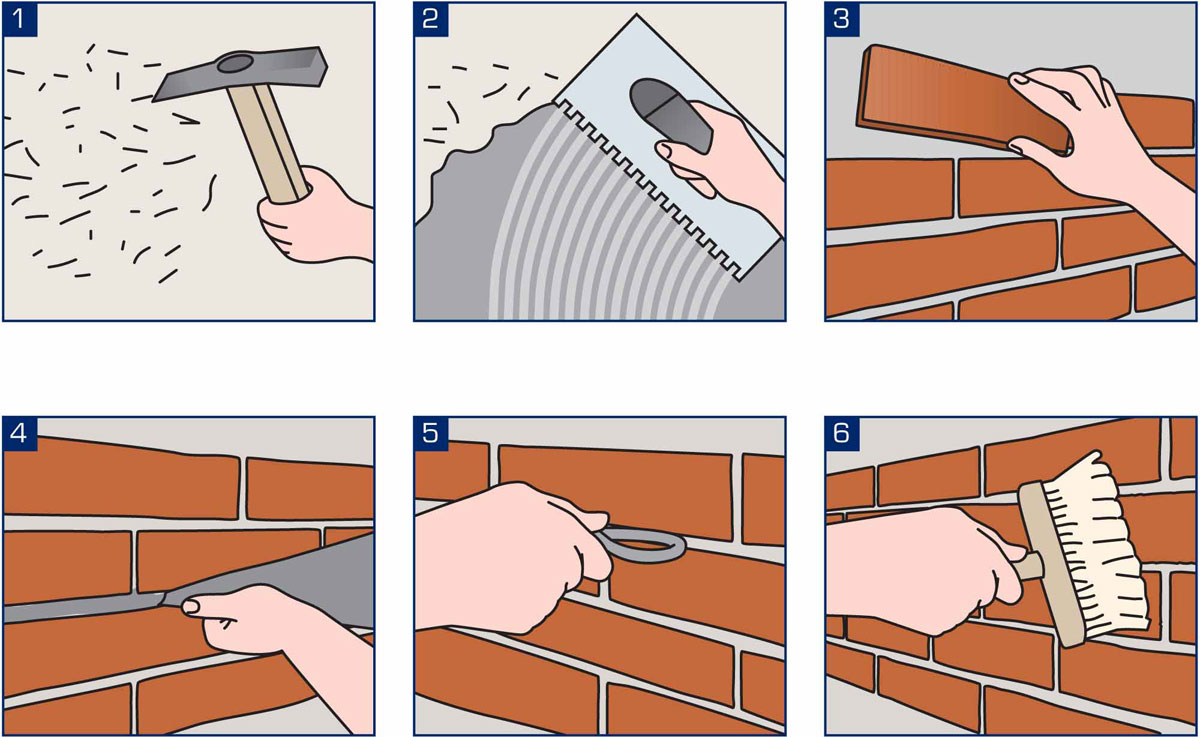 1

2

3

4

5

6